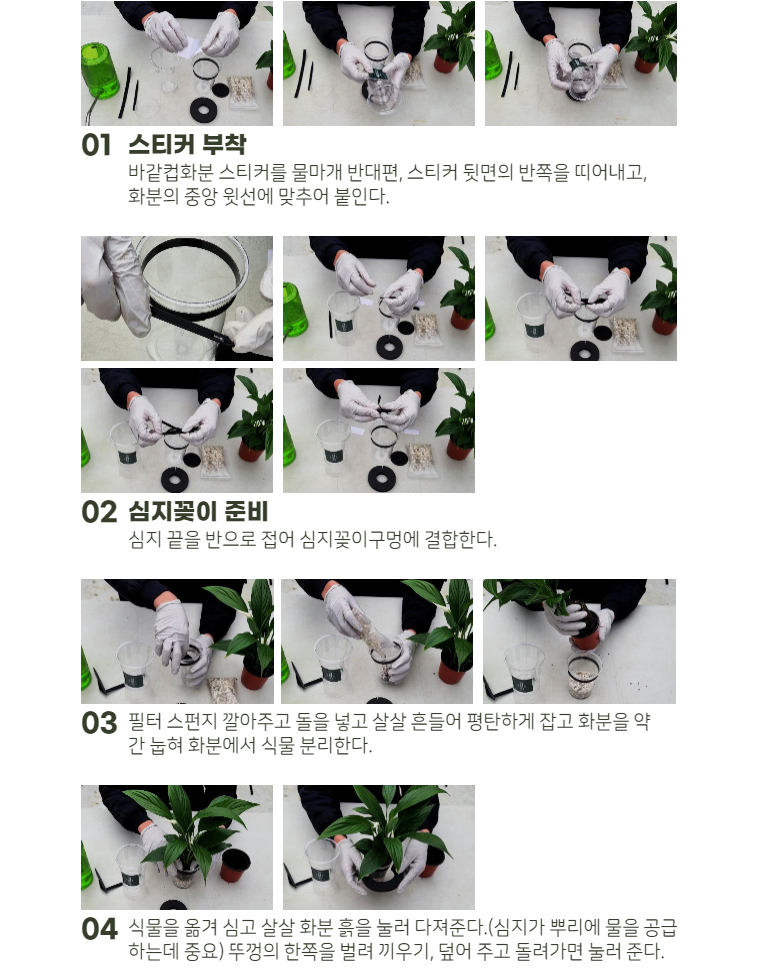 01 스티커 부착

바같컵화분 스티커를 물마개 반대편, 스티커 뒷면의 반쪽을 띠어내고, 화분의 중앙 윗선에 맞추어 붙인다.

02 심지꽂이 준비

심지 끝을 반으로 접어 심지꽂이구멍에 결합한다.

03 필터 스펀지 깔아주고 돌을 넣고 살살 흔들어 평탄하게 잡고 화분을 약간 눕혀 화분에서 식물 분리한다.

04 식물을 옮겨 심고 살살 화분 흙을 눌러 다져준다.(심지가 뿌리에 물을 공급하는데 중요) 뚜껑의 한쪽을 벌려 끼우기, 덮어 주고 돌려가면 눌러 준다.